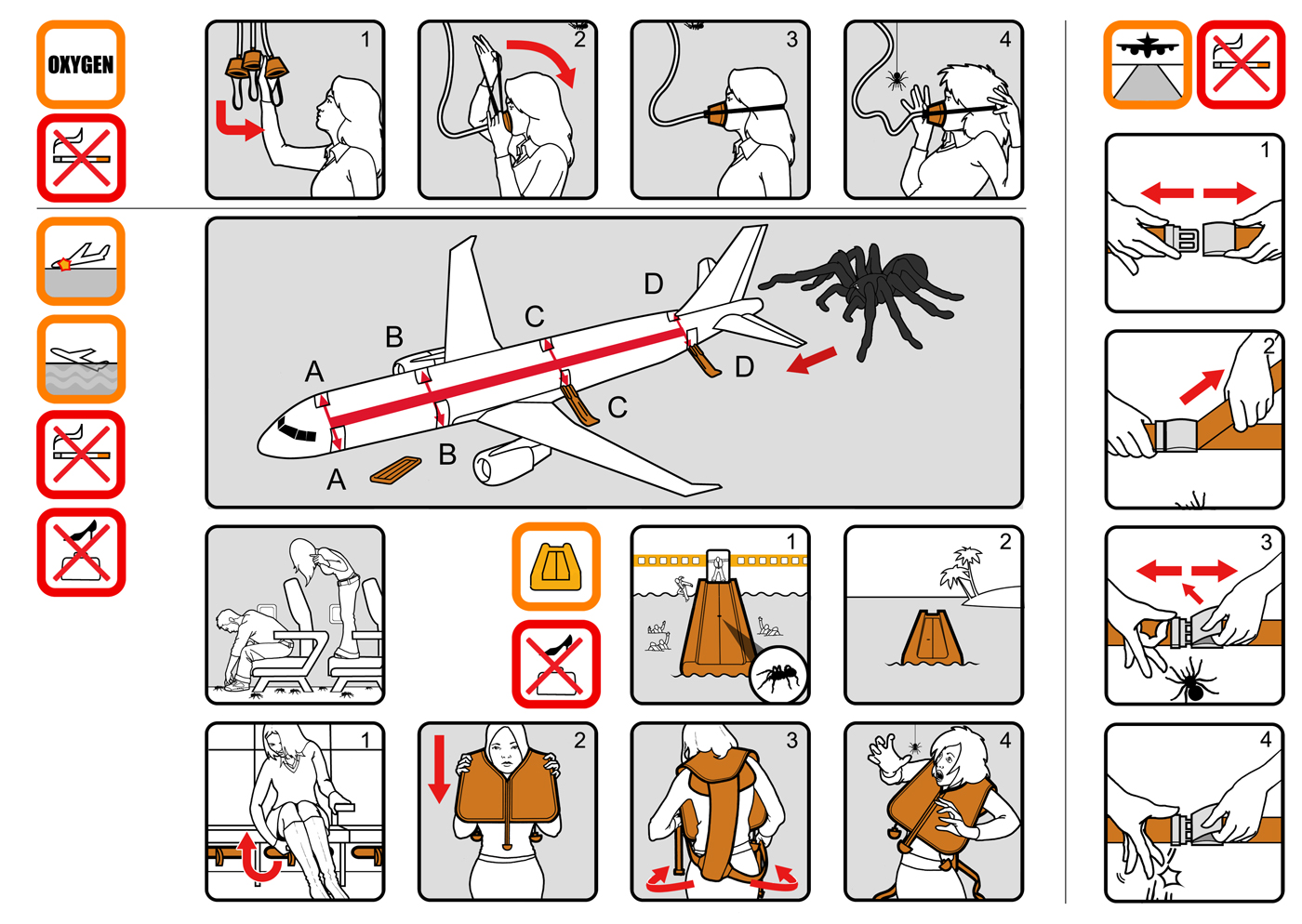 OXYGEN

1

2

3

4

A
B
C
D
D
C
B
A

1

2

1

2

3

4

1

2

3

4